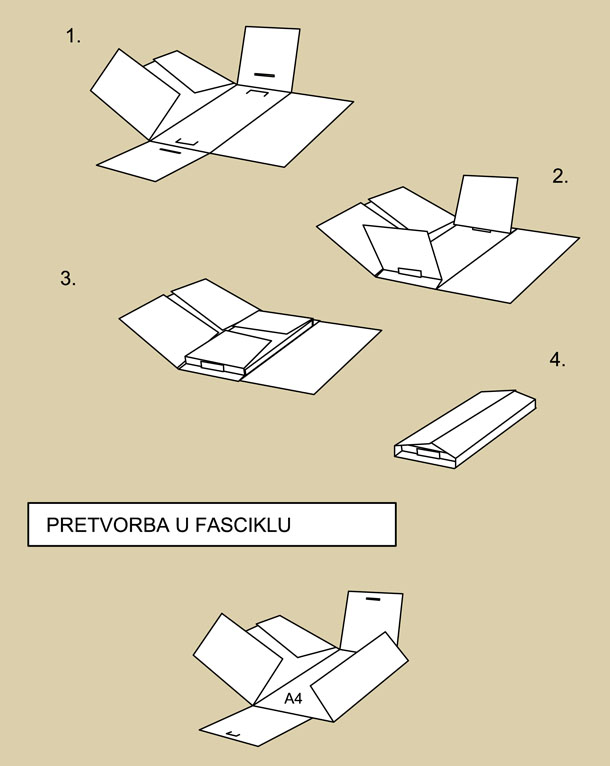 1.

2.

3.

4.

PRETVORBA U FASCIKLU

A4