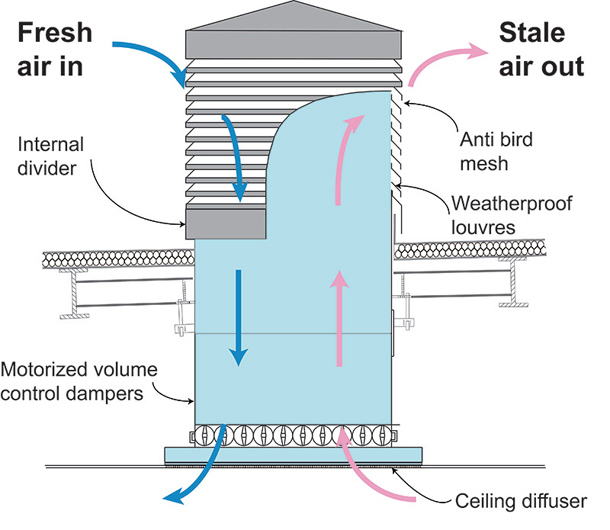 Fresh air in

Stale air out

Internal divider

Anti bird mesh

Weatherproof louvres

Motorized volume control dampers

Ceiling diffuser