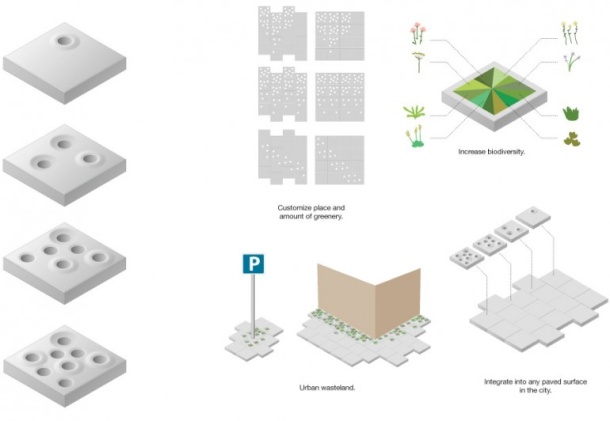 Increase biodiversity.

Customize place and amount of greenery.

P

Urban wasteland.

Integrate into any paved surface in the city.