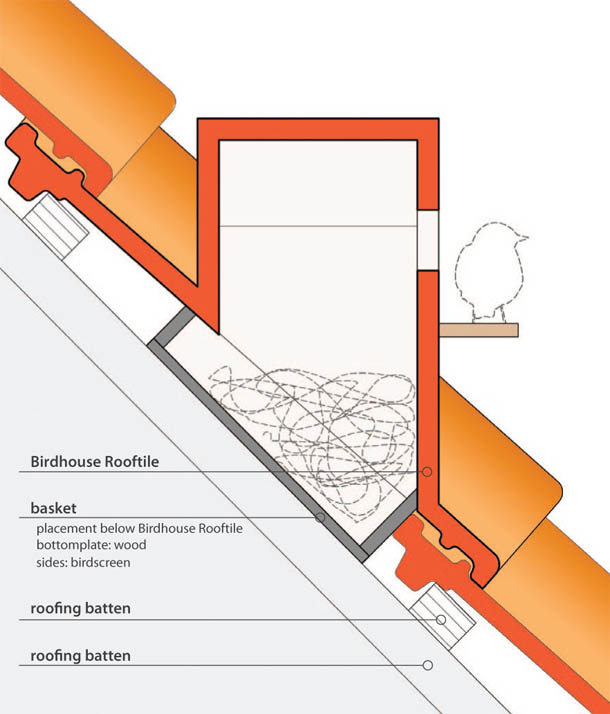 Birdhouse Rooftile

basket
placement below Birdhouse Rooftile
bottomplate: wood
sides: birdscreen

roofing batten

roofing batten