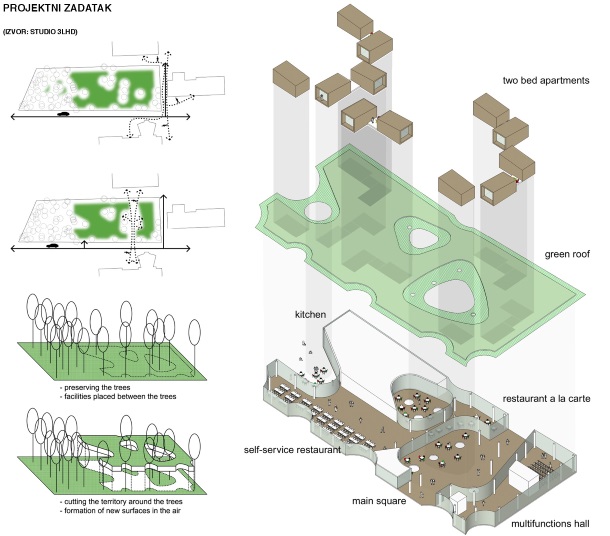 PROJEKTNI ZADATAK

(IZVOR: STUDIO 3LHD)

- preserving the trees
- facilities placed between the trees

- cutting the territory around the trees
- formation of new surfaces in the air

two bed apartments

green roof

kitchen

restaurant a la carte

self-service restaurant

main square

multifunctions hall